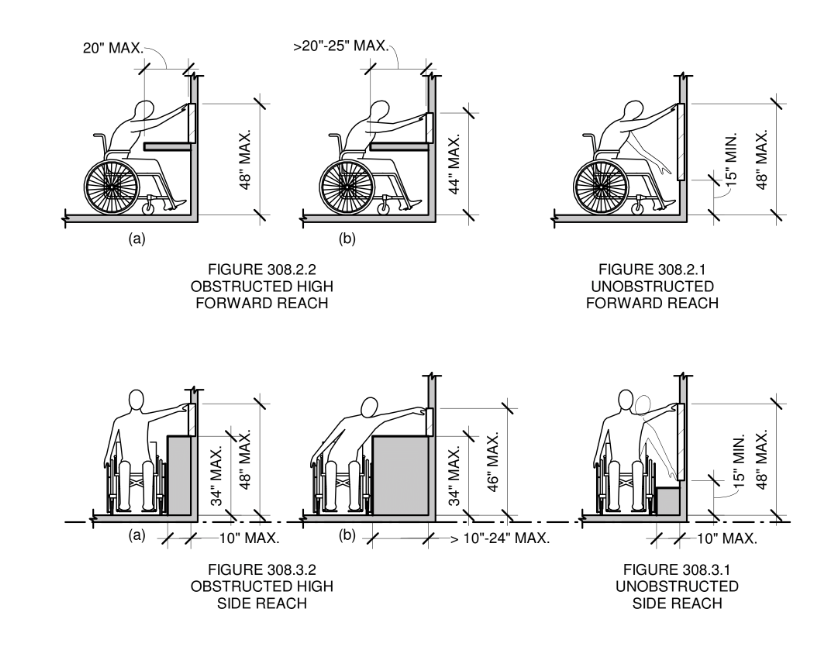 20" MAX.

48" MAX.

(a)

>20"-25" MAX.

44" MAX.

(b)

FIGURE 308.2.2
OBSTRUCTED HIGH
FORWARD REACH

15" MIN.

48" MAX.

FIGURE 308.2.1
UNOBSTRUCTED
FORWARD REACH

34" MAX.

48" MAX.

(a)

10" MAX.

34" MAX.

46" MAX.

(b)

> 10"-24" MAX.

FIGURE 308.3.2
OBSTRUCTED HIGH
SIDE REACH

15" MIN.

48" MAX.

10" MAX.

FIGURE 308.3.1
UNOBSTRUCTED
SIDE REACH